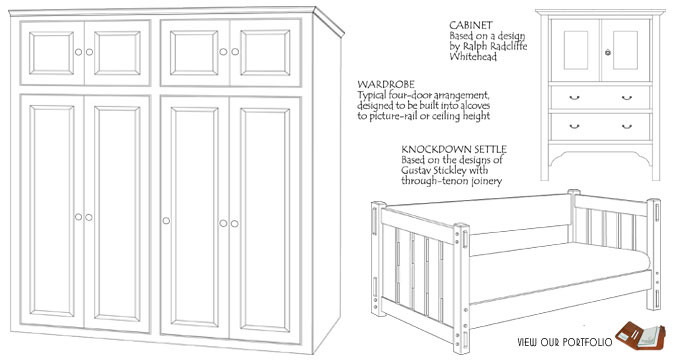 CABINET
Based on a design by Ralph Radcliffe Whitehead

WARDROBE
Typical four-door arrangement, designed to be built into alcoves to picture-rail or ceiling height

KNOCKDOWN SETTLE
Based on the designs of Gustav Stickley with through-tenon joinery

VIEW OUR PORTFOLIO